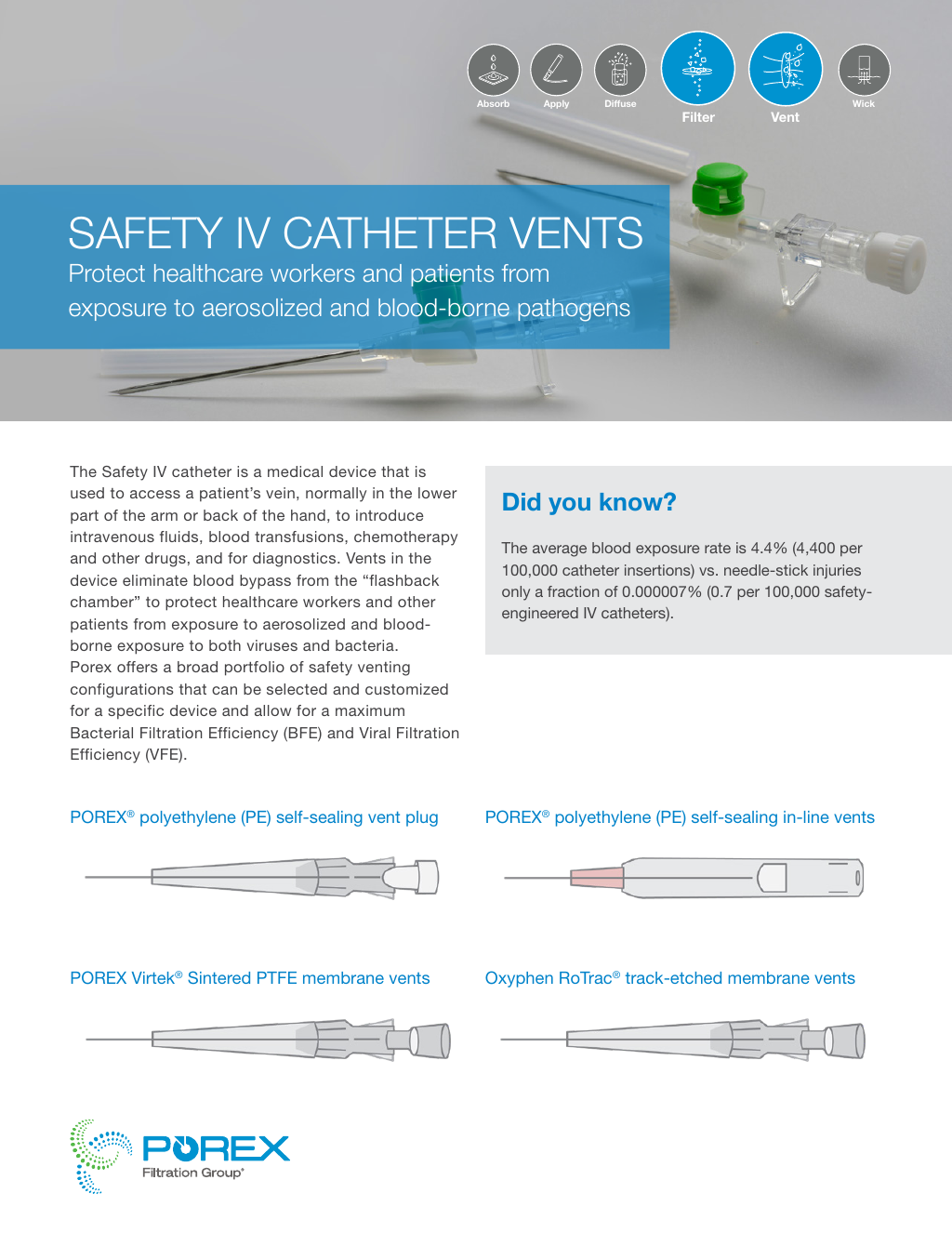 Absorb Apply Diffuse Filter Vent Wick

SAFETY IV CATHETER VENTS

Protect healthcare workers and patients from exposure to aerosolized and blood-borne pathogens

The Safety IV catheter is a medical device that is used to access a patient's vein, normally in the lower part of the arm or back of the hand, to introduce intravenous fluids, blood transfusions, chemotherapy and other drugs, and for diagnostics. Vents in the device eliminate blood bypass from the "flashback chamber" to protect healthcare workers and other patients from exposure to aerosolized and blood-borne exposure to both viruses and bacteria.
Porex offers a broad portfolio of safety venting configurations that can be selected and customized for a specific device and allow for a maximum Bacterial Filtration Efficiency (BFE) and Viral Filtration Efficiency (VFE).

Did you know?

The average blood exposure rate is 4.4% (4,400 per 100,000 catheter insertions) vs. needle-stick injuries only a fraction of 0.000007% (0.7 per 100,000 safety-engineered IV catheters).

POREX® polyethylene (PE) self-sealing vent plug

POREX® polyethylene (PE) self-sealing in-line vents

POREX Virtek® Sintered PTFE membrane vents

Oxyphen RoTrac® track-etched membrane vents

POREX
Filtration Group®