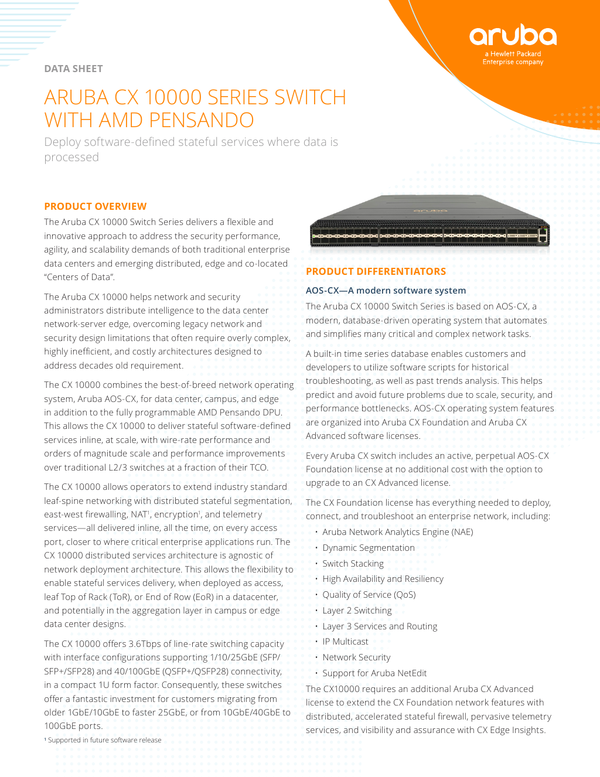 aruba
a Hewlett Packard Enterprise company

DATA SHEET

ARUBA CX 10000 SERIES SWITCH WITH AMD PENSANDO

Deploy software-defined stateful services where data is processed

PRODUCT OVERVIEW

The Aruba CX 10000 Switch Series delivers a flexible and innovative approach to address the security performance, agility, and scalability demands of both traditional enterprise data centers and emerging distributed, edge and co-located "Centers of Data".

The Aruba CX 10000 helps network and security administrators distribute intelligence to the data center network-server edge, overcoming legacy network and security design limitations that often require overly complex, highly inefficient, and costly architectures designed to address decades old requirement.

The CX 10000 combines the best-of-breed network operating system, Aruba AOS-CX, for data center, campus, and edge in addition to the fully programmable AMD Pensando DPU. This allows the CX 10000 to deliver stateful software-defined services inline, at scale, with wire-rate performance and orders of magnitude scale and performance improvements over traditional L2/3 switches at a fraction of their TCO.

The CX 10000 allows operators to extend industry standard leaf-spine networking with distributed stateful segmentation, east-west firewalling, NAT$^1$, encryption$^1$, and telemetry services—all delivered inline, all the time, on every access port, closer to where critical enterprise applications run. The CX 10000 distributed services architecture is agnostic of network deployment architecture. This allows the flexibility to enable stateful services delivery, when deployed as access, leaf Top of Rack (ToR), or End of Row (EoR) in a datacenter, and potentially in the aggregation layer in campus or edge data center designs.

The CX 10000 offers 3.6Tbps of line-rate switching capacity with interface configurations supporting 1/10/25GbE (SFP/SFP+/SFP28) and 40/100GbE (QSFP+/QSFP28) connectivity, in a compact 1U form factor. Consequently, these switches offer a fantastic investment for customers migrating from older 1GbE/10GbE to faster 25GbE, or from 10GbE/40GbE to 100GbE ports.

$^1$ Supported in future software release

PRODUCT DIFFERENTIATORS

AOS-CX—A modern software system

The Aruba CX 10000 Switch Series is based on AOS-CX, a modern, database-driven operating system that automates and simplifies many critical and complex network tasks.

A built-in time series database enables customers and developers to utilize software scripts for historical troubleshooting, as well as past trends analysis. This helps predict and avoid future problems due to scale, security, and performance bottlenecks. AOS-CX operating system features are organized into Aruba CX Foundation and Aruba CX Advanced software licenses.

Every Aruba CX switch includes an active, perpetual AOS-CX Foundation license at no additional cost with the option to upgrade to an CX Advanced license.

The CX Foundation license has everything needed to deploy, connect, and troubleshoot an enterprise network, including:

• Aruba Network Analytics Engine (NAE)
• Dynamic Segmentation
• Switch Stacking
• High Availability and Resiliency
• Quality of Service (QoS)
• Layer 2 Switching
• Layer 3 Services and Routing
• IP Multicast
• Network Security
• Support for Aruba NetEdit

The CX10000 requires an additional Aruba CX Advanced license to extend the CX Foundation network features with distributed, accelerated stateful firewall, pervasive telemetry services, and visibility and assurance with CX Edge Insights.